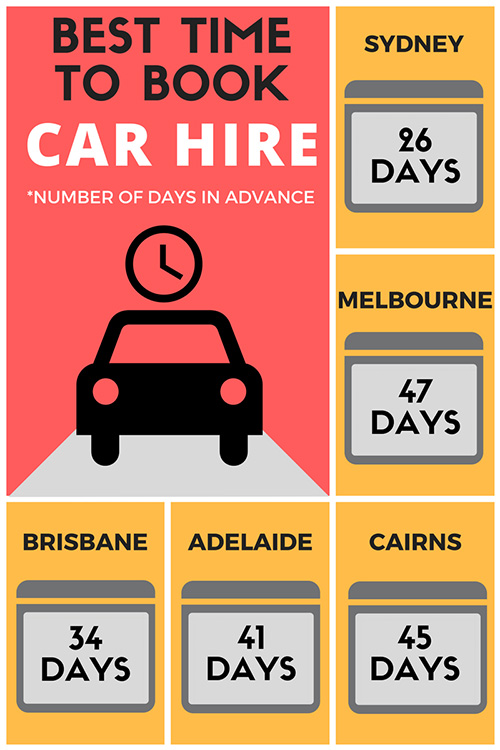 BEST TIME TO BOOK
CAR HIRE
*NUMBER OF DAYS IN ADVANCE

SYDNEY
26 DAYS

MELBOURNE
47 DAYS

BRISBANE
34 DAYS

ADELAIDE
41 DAYS

CAIRNS
45 DAYS